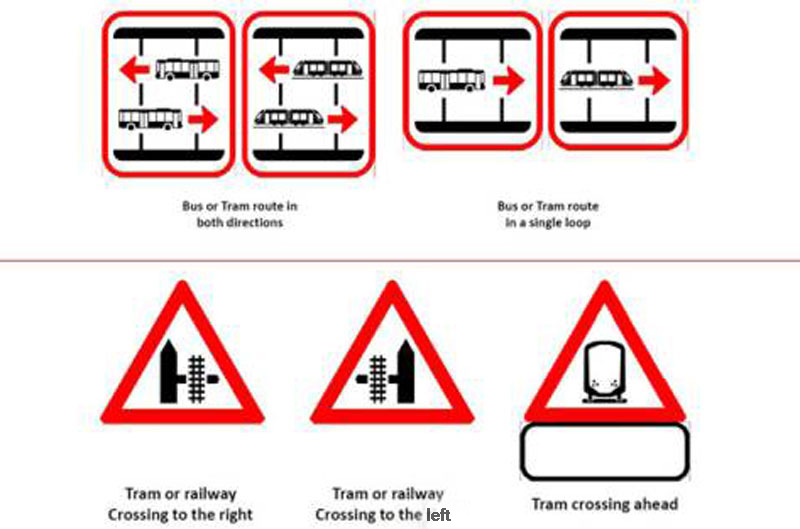 Bus or Tram route in both directions

Bus or Tram route in a single loop

Tram or railway Crossing to the right

Tram or railway Crossing to the left

Tram crossing ahead